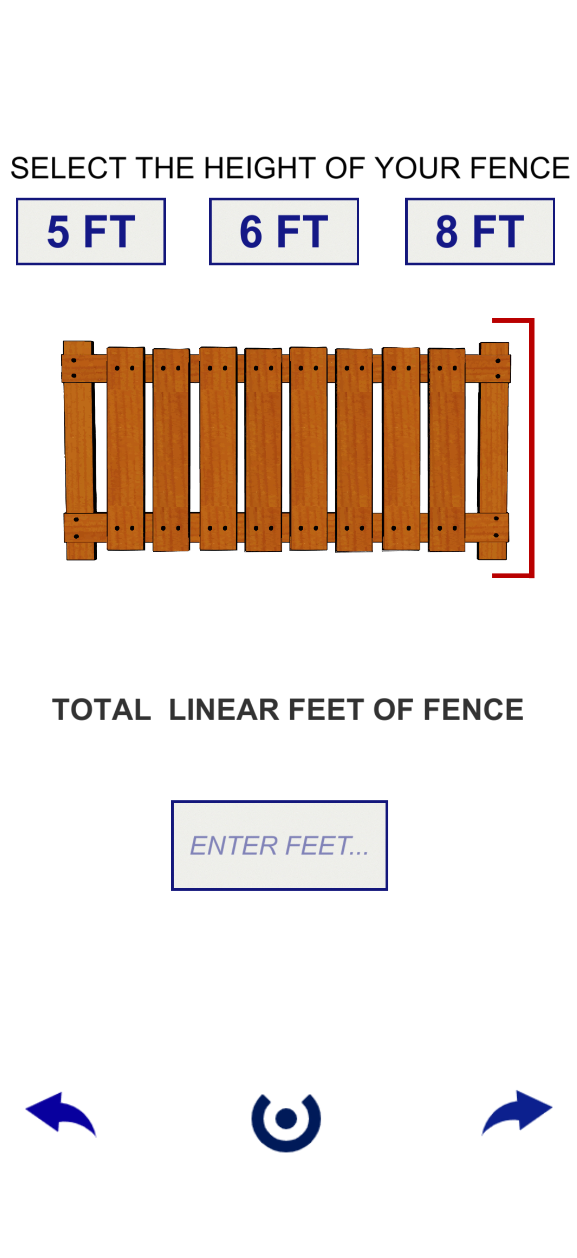 SELECT THE HEIGHT OF YOUR FENCE

5 FT

6 FT

8 FT

TOTAL LINEAR FEET OF FENCE

ENTER FEET...