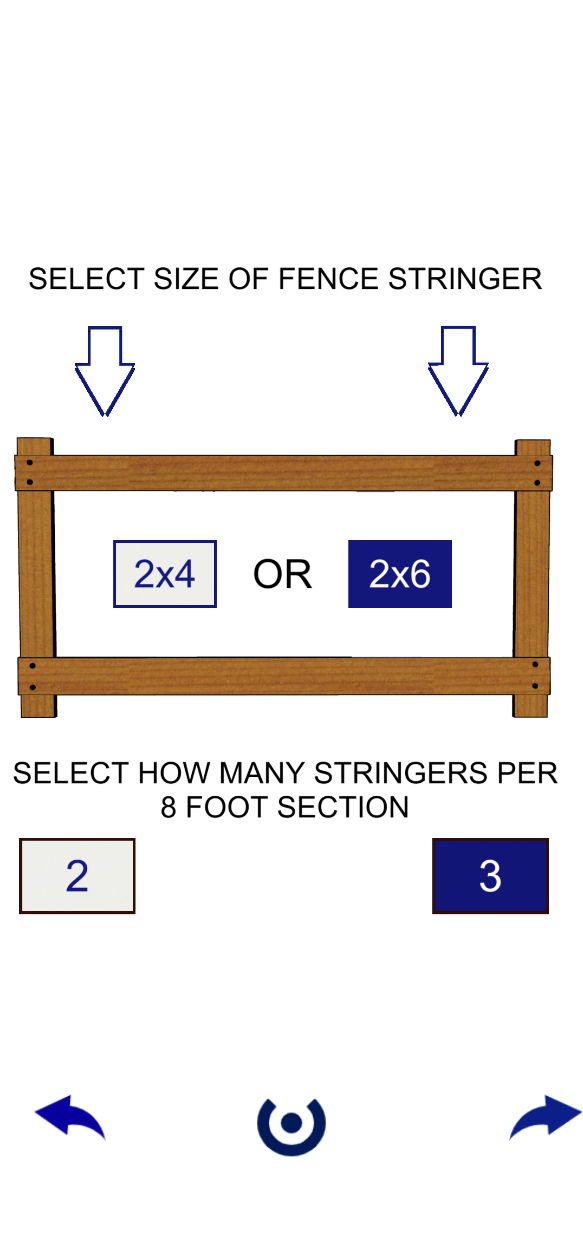 SELECT SIZE OF FENCE STRINGER

2x4 OR 2x6

SELECT HOW MANY STRINGERS PER 8 FOOT SECTION

2

3